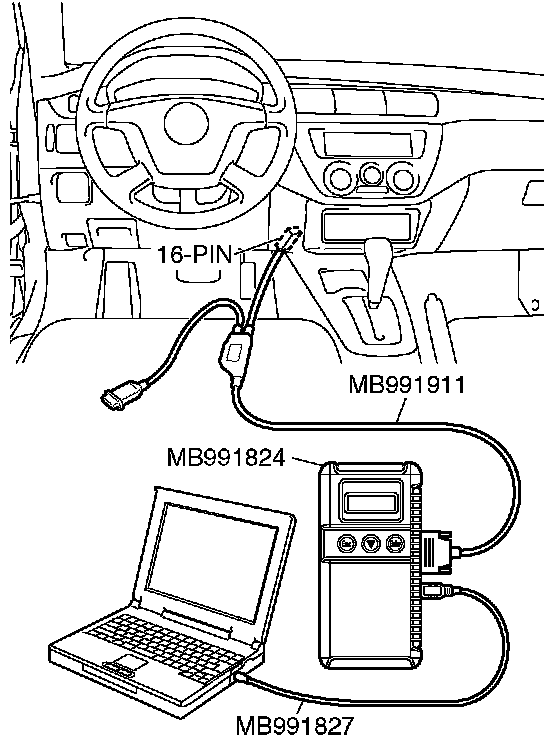 16-PIN
MB991911
MB991824
MB991827