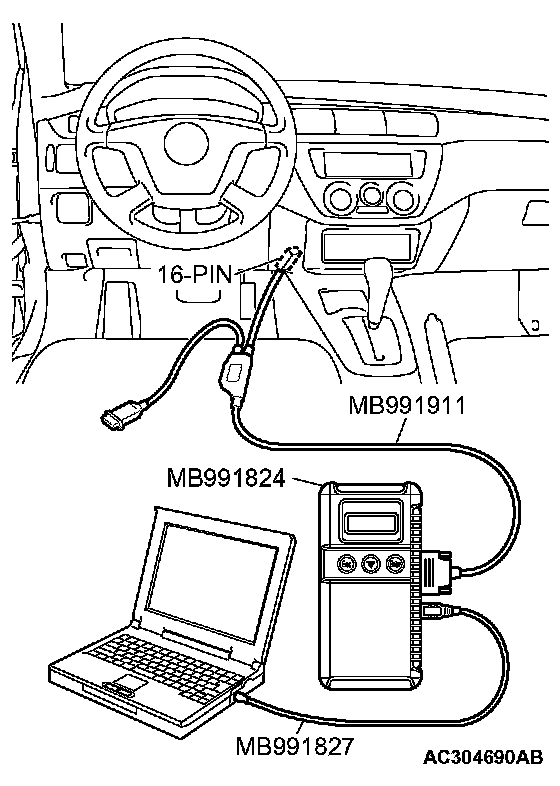 16-PIN
MB991911
MB991824
MB991827
AC304690AB