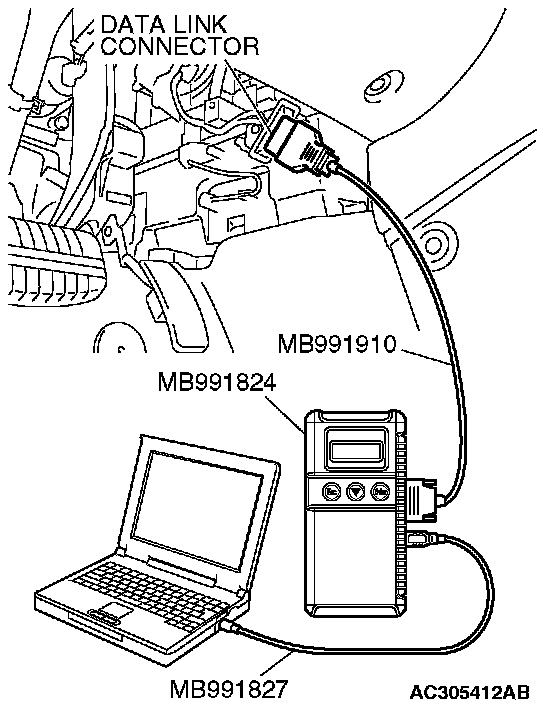 DATA LINK CONNECTOR

MB991910

MB991824

MB991827

AC305412AB