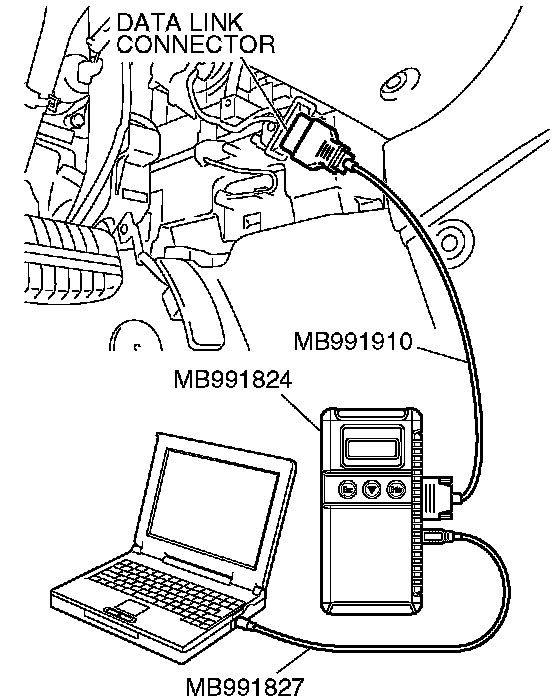 DATA LINK CONNECTOR

MB991910

MB991824

MB991827