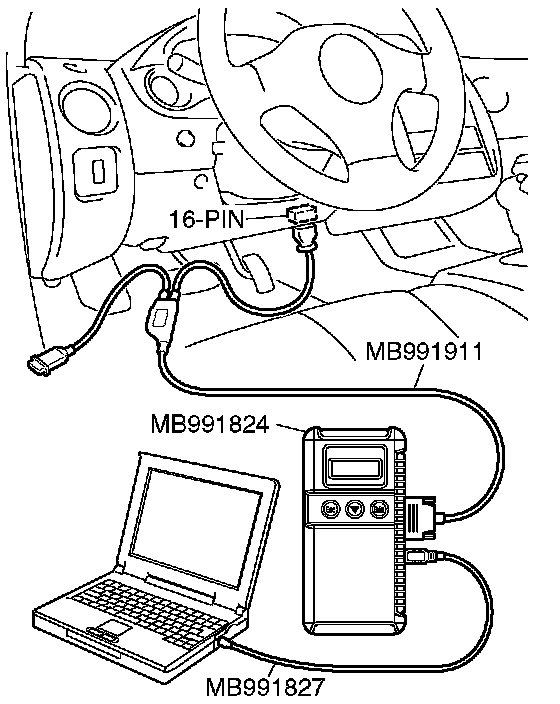 16-PIN
MB991911
MB991824
MB991827