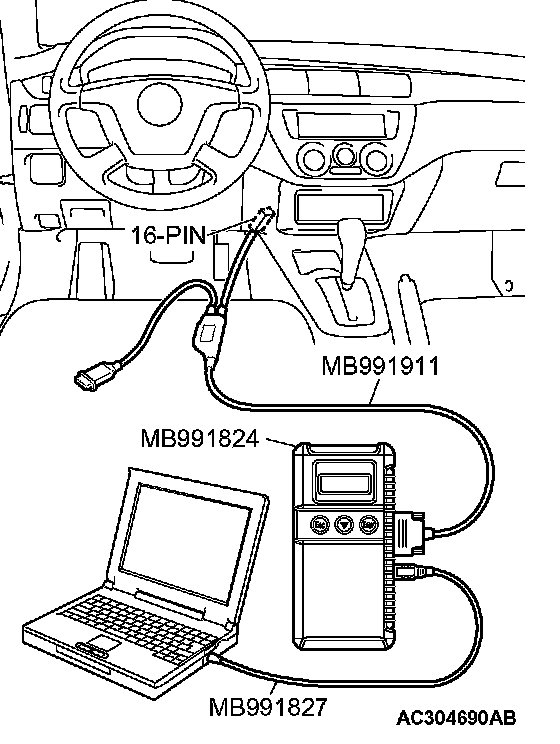 16-PIN
MB991911
MB991824
Esc
Ent
MB991827
AC304690AB