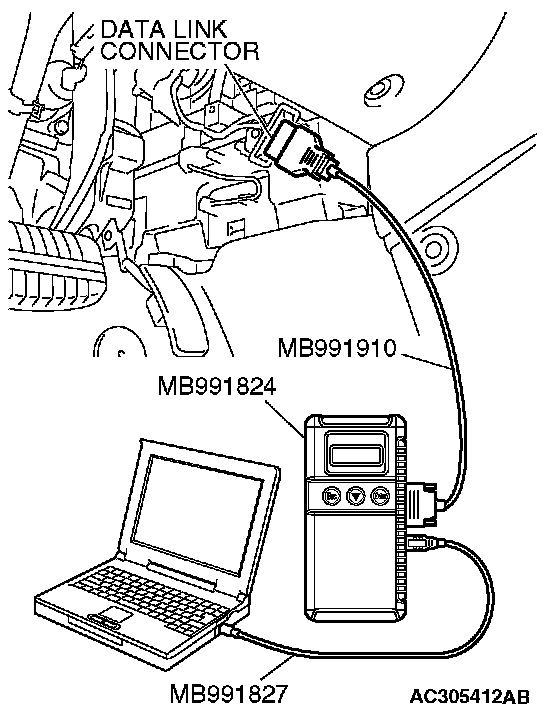 DATA LINK CONNECTOR

MB991910

MB991824

MB991827

AC305412AB