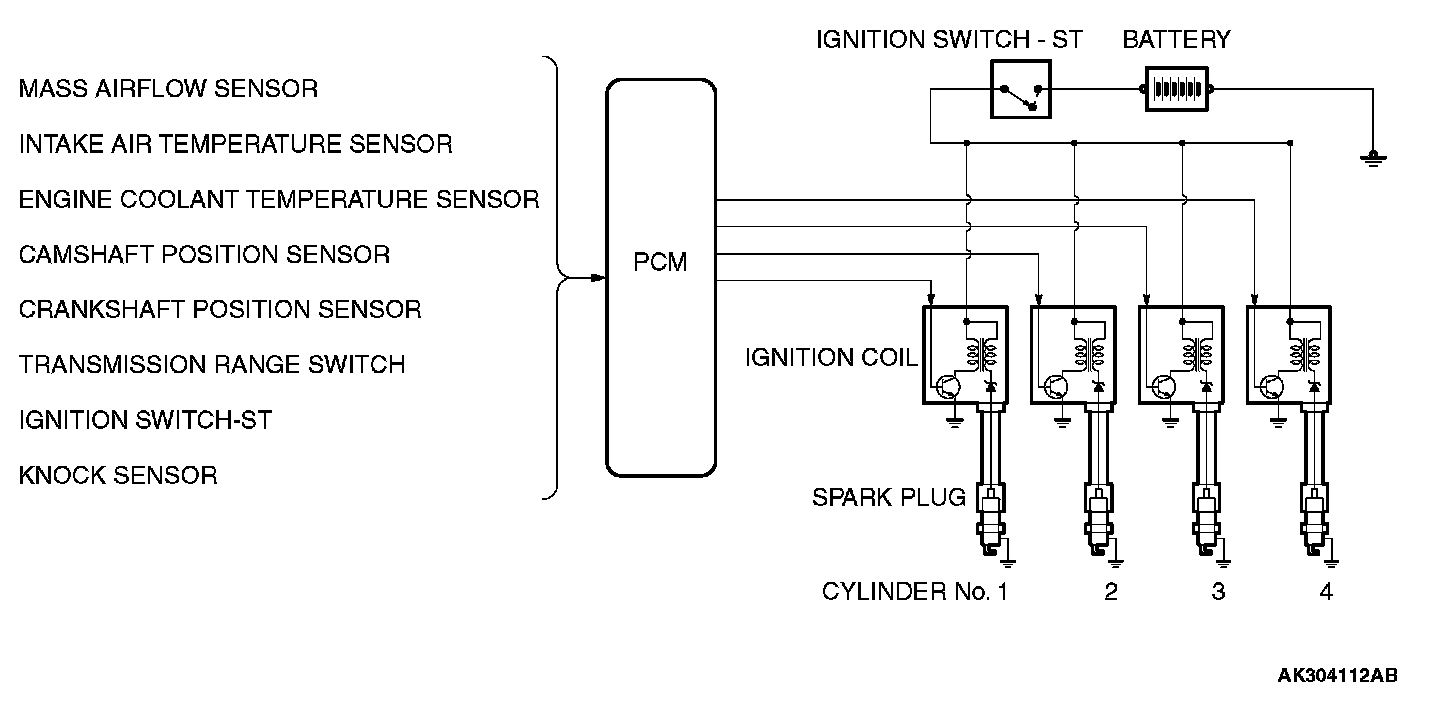 MASS AIRFLOW SENSOR
INTAKE AIR TEMPERATURE SENSOR
ENGINE COOLANT TEMPERATURE SENSOR
CAMSHAFT POSITION SENSOR
CRANKSHAFT POSITION SENSOR
TRANSMISSION RANGE SWITCH
IGNITION SWITCH-ST
KNOCK SENSOR

PCM

IGNITION SWITCH - ST
BATTERY

IGNITION COIL

SPARK PLUG

CYLINDER No. 1
2
3
4

AK304112AB