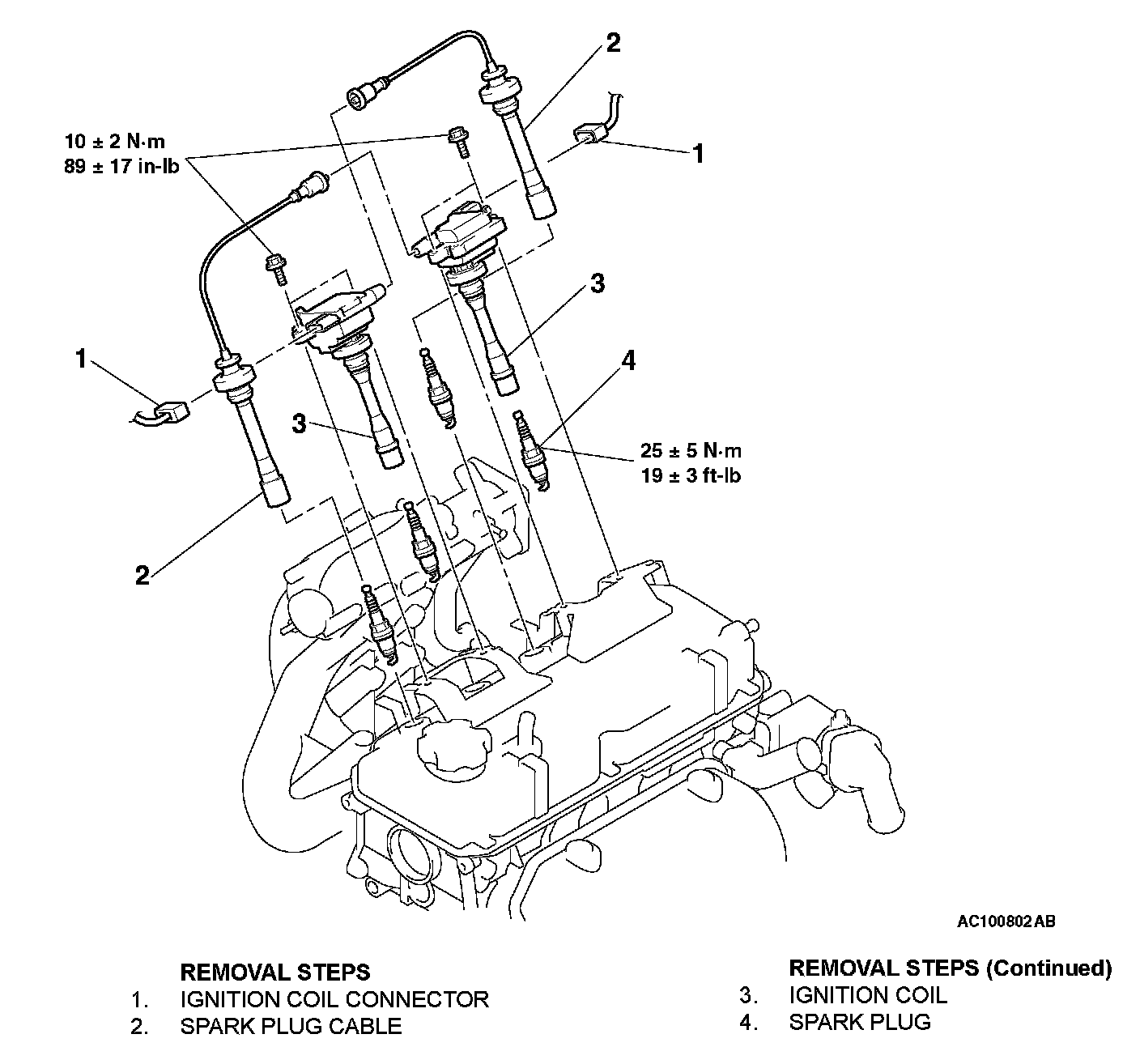 2

10 ± 2 N·m
89 ± 17 in-lb

1

3

1

4

3

25 ± 5 N·m
19 ± 3 ft-lb

2

AC100802 AB

REMOVAL STEPS
1. IGNITION COIL CONNECTOR
2. SPARK PLUG CABLE

REMOVAL STEPS (Continued)
3. IGNITION COIL
4. SPARK PLUG