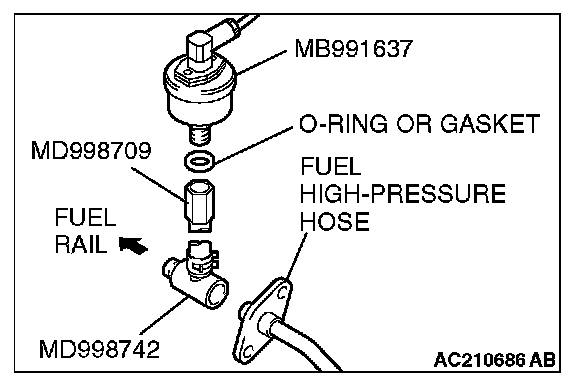 MB991637

O-RING OR GASKET

MD998709

FUEL
HIGH-PRESSURE
HOSE

FUEL
RAIL

MD998742

AC210686 AB