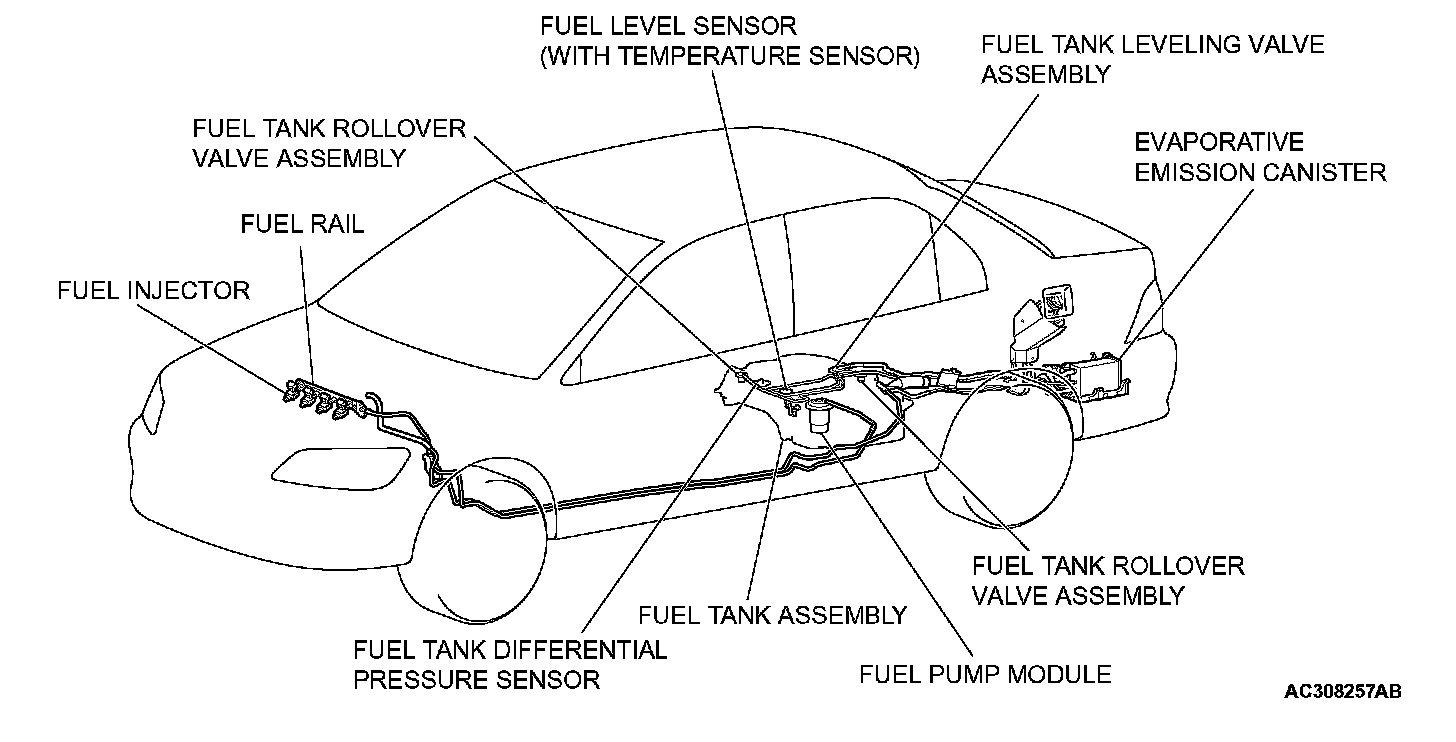 FUEL LEVEL SENSOR (WITH TEMPERATURE SENSOR)

FUEL TANK LEVELING VALVE ASSEMBLY

FUEL TANK ROLLOVER VALVE ASSEMBLY

EVAPORATIVE EMISSION CANISTER

FUEL RAIL

FUEL INJECTOR

FUEL TANK ROLLOVER VALVE ASSEMBLY

FUEL TANK ASSEMBLY

FUEL TANK DIFFERENTIAL PRESSURE SENSOR

FUEL PUMP MODULE

AC308257AB