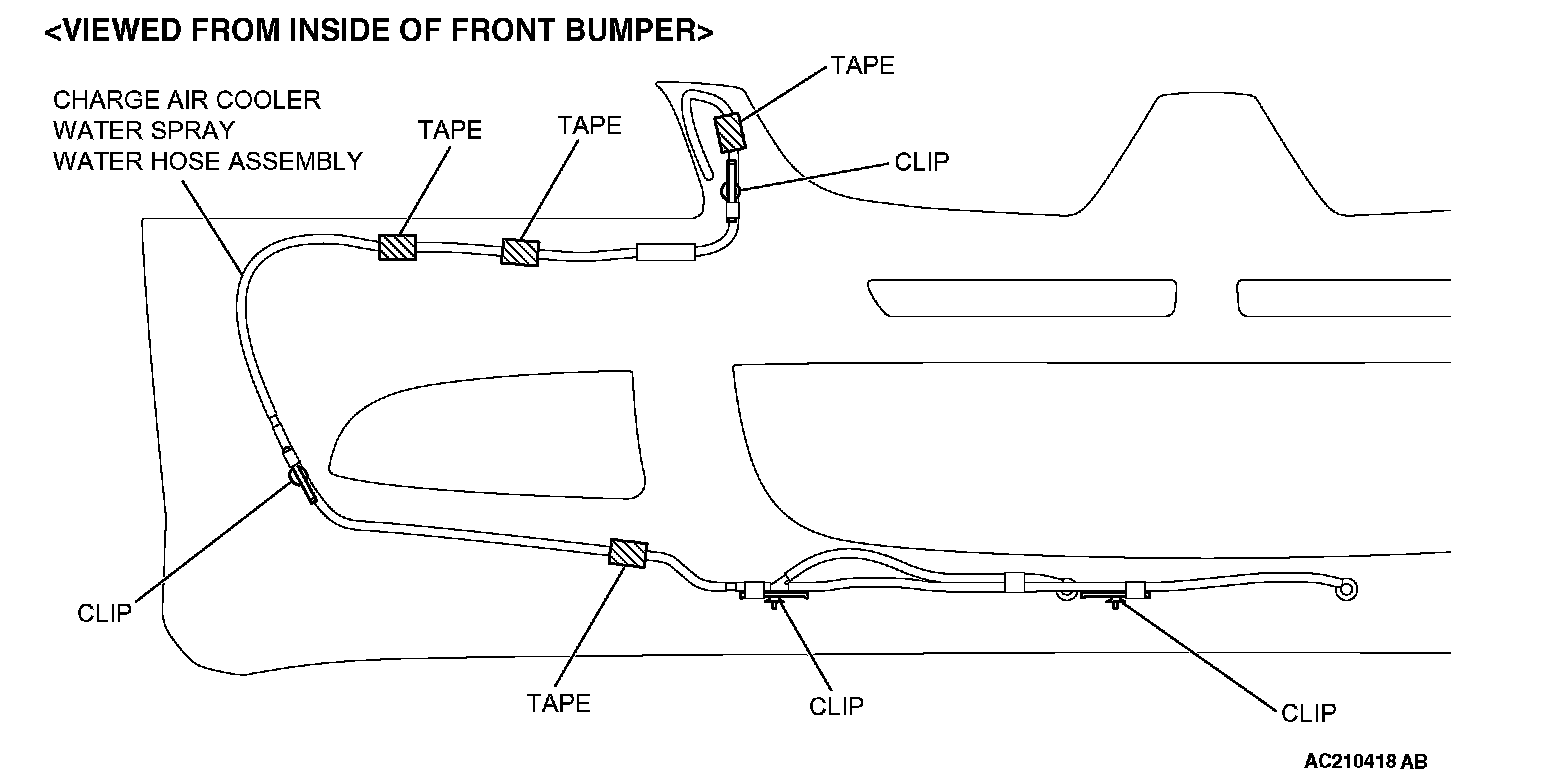 <VIEWED FROM INSIDE OF FRONT BUMPER>

CHARGE AIR COOLER WATER SPRAY WATER HOSE ASSEMBLY

TAPE

TAPE

TAPE

CLIP

CLIP

TAPE

CLIP

CLIP

AC210418 AB