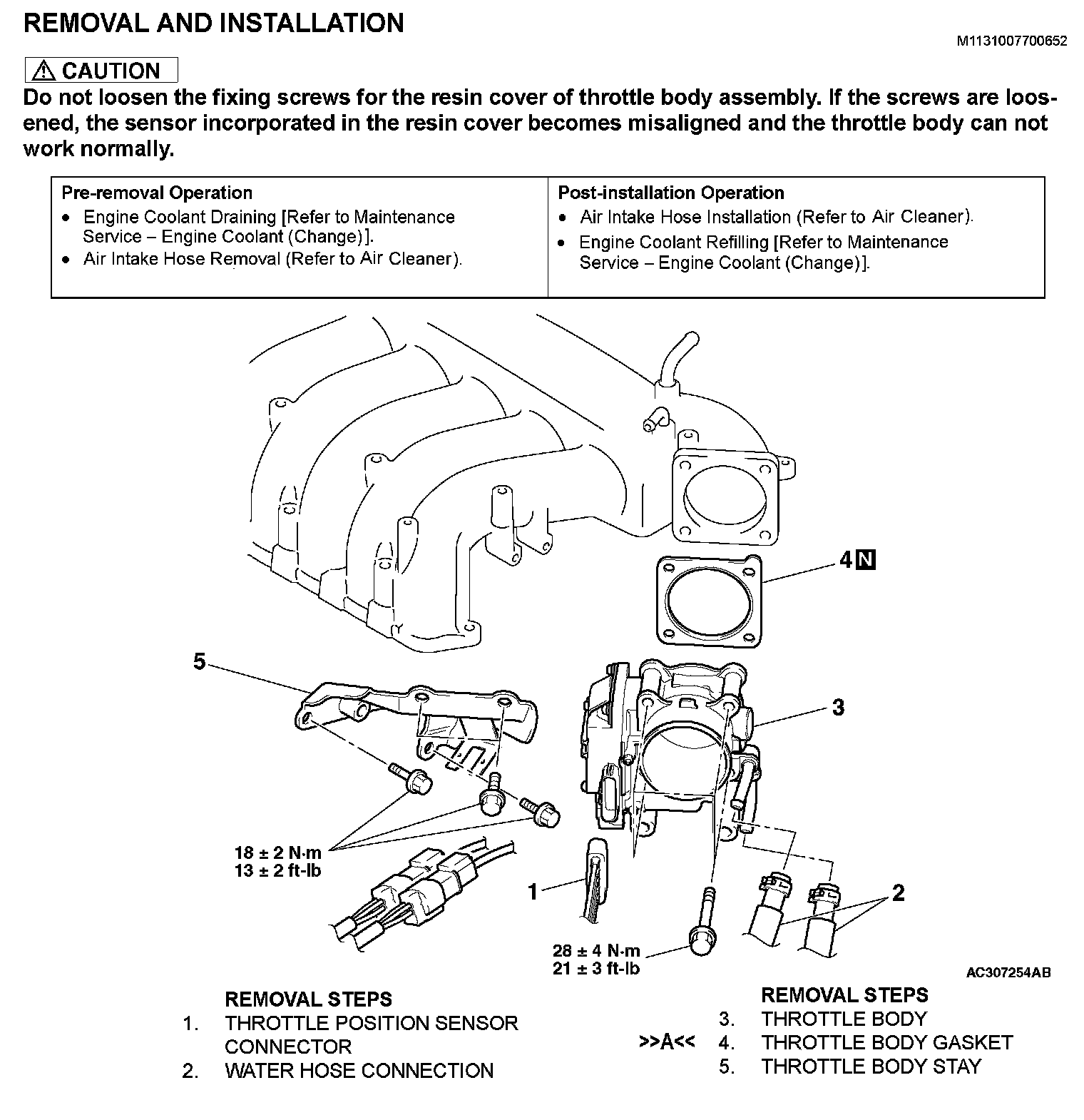 REMOVAL AND INSTALLATION

M1131007700652

⚠ CAUTION

Do not loosen the fixing screws for the resin cover of throttle body assembly. If the screws are loosened, the sensor incorporated in the resin cover becomes misaligned and the throttle body can not work normally.

| Pre-removal Operation | Post-installation Operation |
|---|---|
| • Engine Coolant Draining [Refer to Maintenance Service – Engine Coolant (Change)]. • Air Intake Hose Removal (Refer to Air Cleaner). | • Air Intake Hose Installation (Refer to Air Cleaner). • Engine Coolant Refilling [Refer to Maintenance Service – Engine Coolant (Change)]. |

4 N

5

3

18 ± 2 N·m
13 ± 2 ft-lb

1

2

28 ± 4 N·m
21 ± 3 ft-lb

AC307254AB

REMOVAL STEPS
1. THROTTLE POSITION SENSOR CONNECTOR
2. WATER HOSE CONNECTION

REMOVAL STEPS
3. THROTTLE BODY
>>A<< 4. THROTTLE BODY GASKET
5. THROTTLE BODY STAY