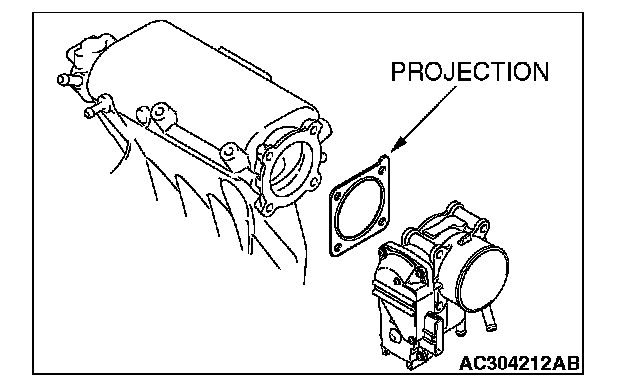 PROJECTION

AC304212AB