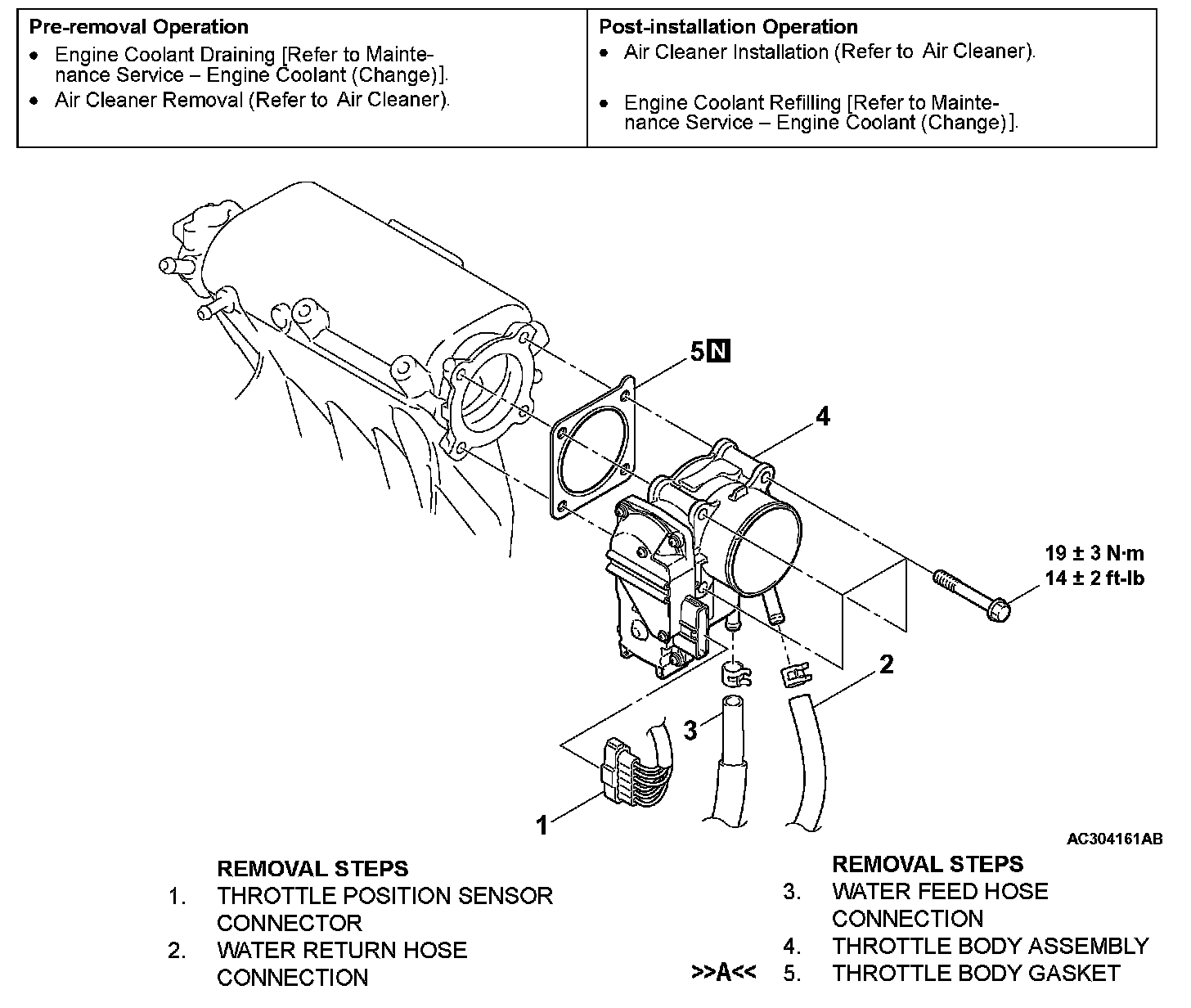 | Pre-removal Operation | Post-installation Operation |
|---|---|
| • Engine Coolant Draining [Refer to Maintenance Service – Engine Coolant (Change)]. • Air Cleaner Removal (Refer to Air Cleaner). | • Air Cleaner Installation (Refer to Air Cleaner). • Engine Coolant Refilling [Refer to Maintenance Service – Engine Coolant (Change)]. |

5 N

4

19 ± 3 N·m
14 ± 2 ft-lb

2

3

1

AC304161AB

REMOVAL STEPS
1. THROTTLE POSITION SENSOR CONNECTOR
2. WATER RETURN HOSE CONNECTION

REMOVAL STEPS
3. WATER FEED HOSE CONNECTION
4. THROTTLE BODY ASSEMBLY
>>A<< 5. THROTTLE BODY GASKET