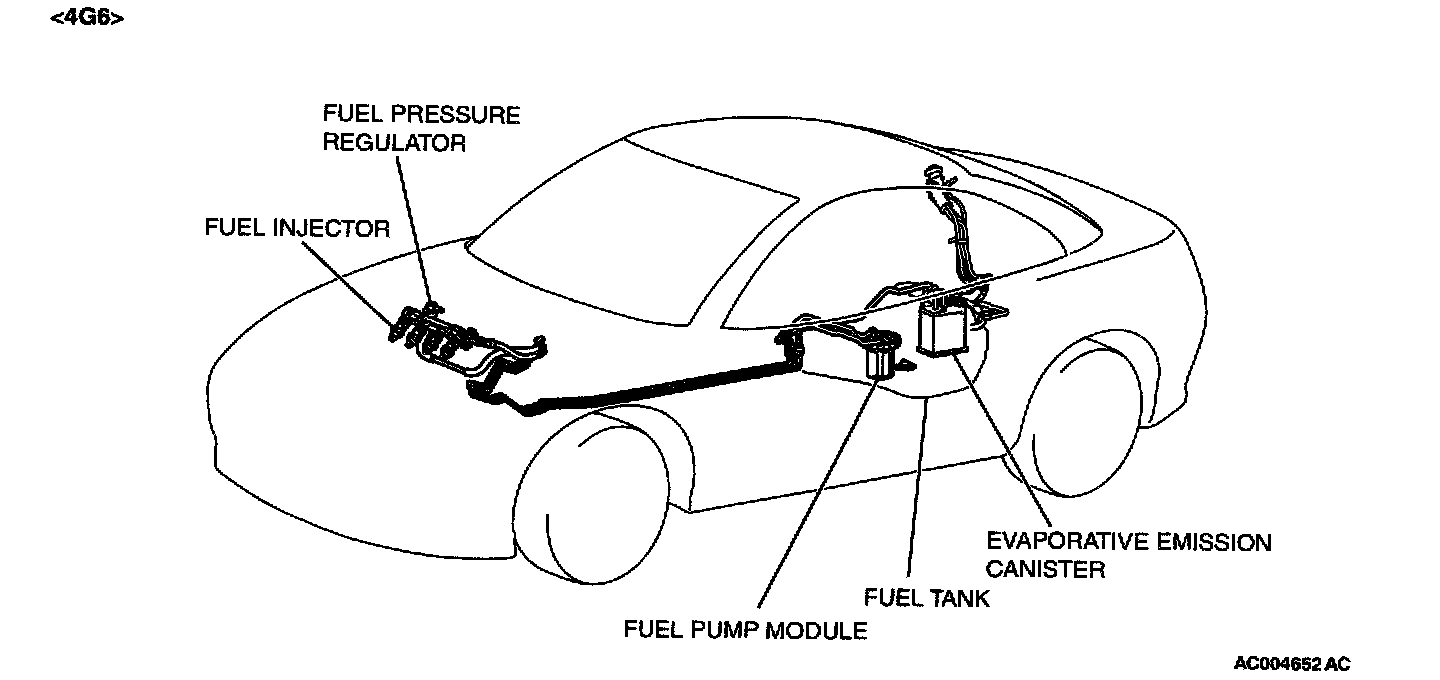 <4G6>

FUEL PRESSURE REGULATOR

FUEL INJECTOR

EVAPORATIVE EMISSION CANISTER

FUEL TANK

FUEL PUMP MODULE

AC004652 AC