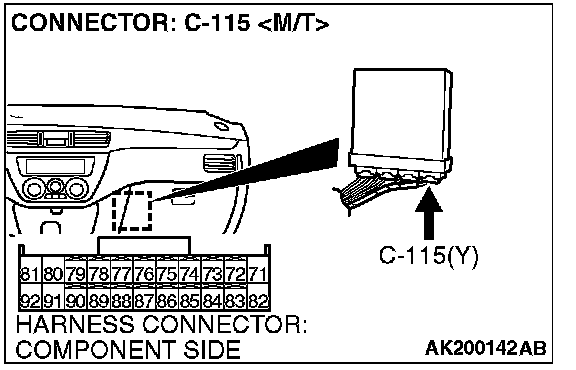 CONNECTOR: C-115 <M/T>

C-115(Y)

| 81 | 80 | 79 | 78 | 77 | 76 | 75 | 74 | 73 | 72 | 71 |
|---|---|---|---|---|---|---|---|---|---|---|
| 92 | 91 | 90 | 89 | 88 | 87 | 86 | 85 | 84 | 83 | 82 |

HARNESS CONNECTOR: COMPONENT SIDE

AK200142AB