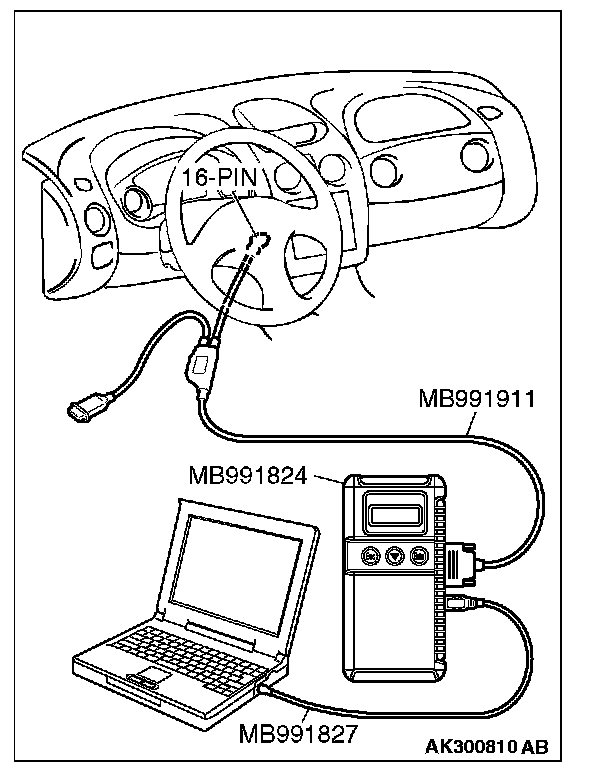 16-PIN

MB991911

MB991824

MB991827

AK300810 AB