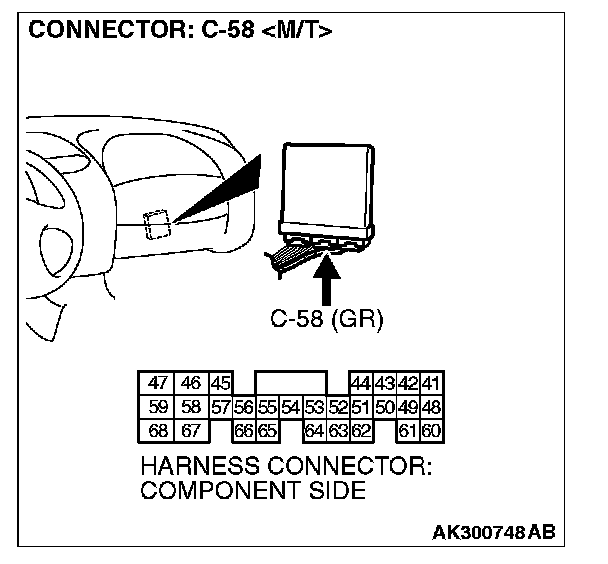 CONNECTOR: C-58 <M/T>

C-58 (GR)

47 46 45 44 43 42 41
59 58 57 56 55 54 53 52 51 50 49 48
68 67 66 65 64 63 62 61 60

HARNESS CONNECTOR:
COMPONENT SIDE

AK300748AB