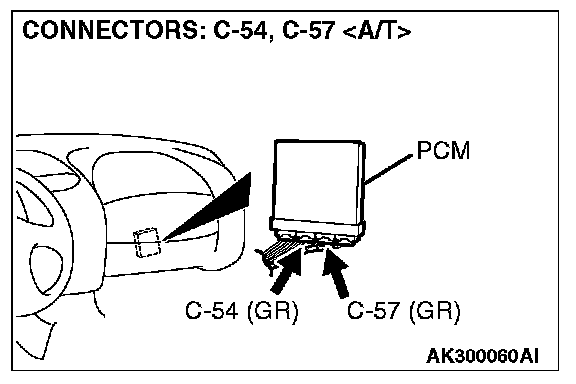 CONNECTORS: C-54, C-57 <A/T>

PCM

C-54 (GR)

C-57 (GR)

AK300060AI