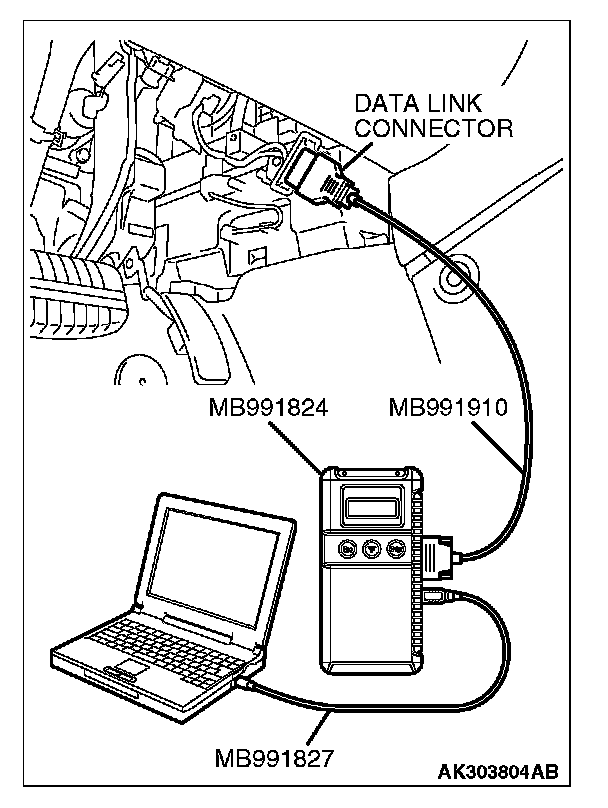 DATA LINK CONNECTOR

MB991824

MB991910

MB991827

AK303804AB