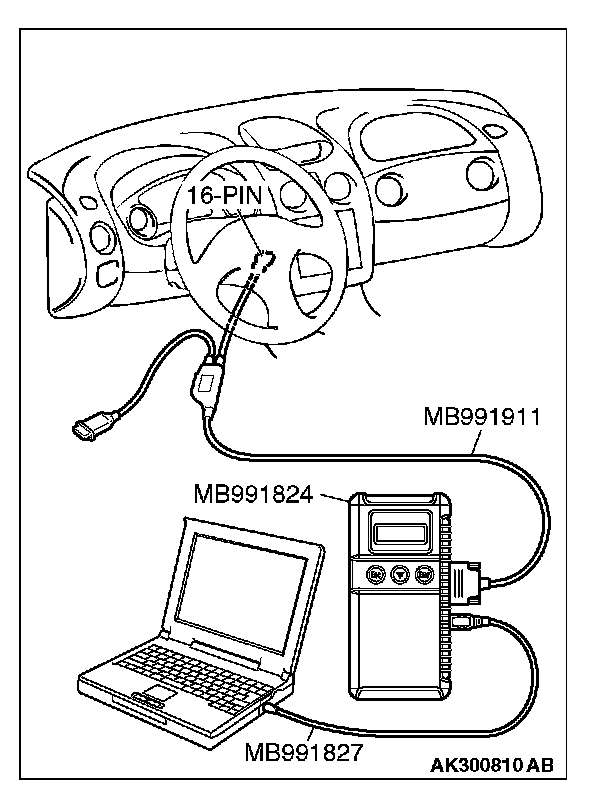 16-PIN
MB991911
MB991824
MB991827
AK300810 AB