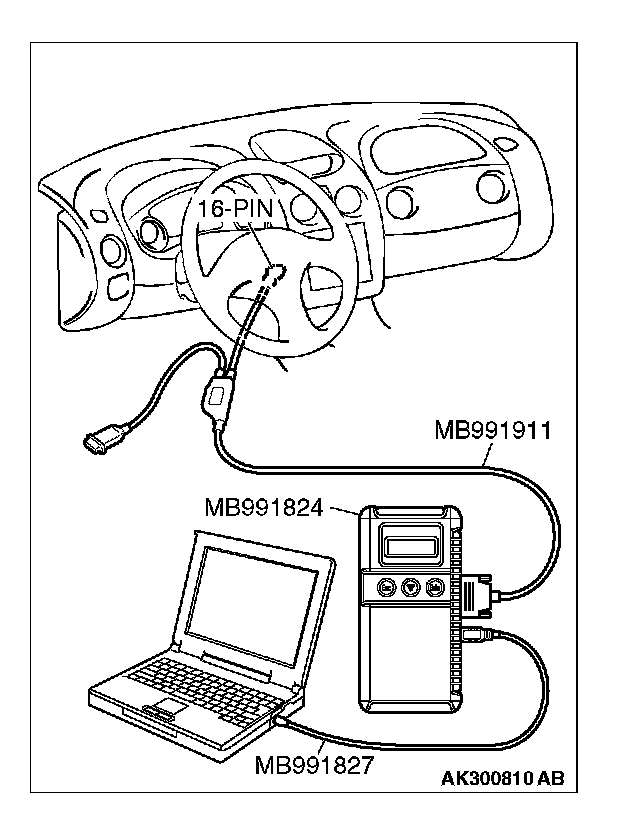 16-PIN

MB991911

MB991824

MB991827

AK300810 AB