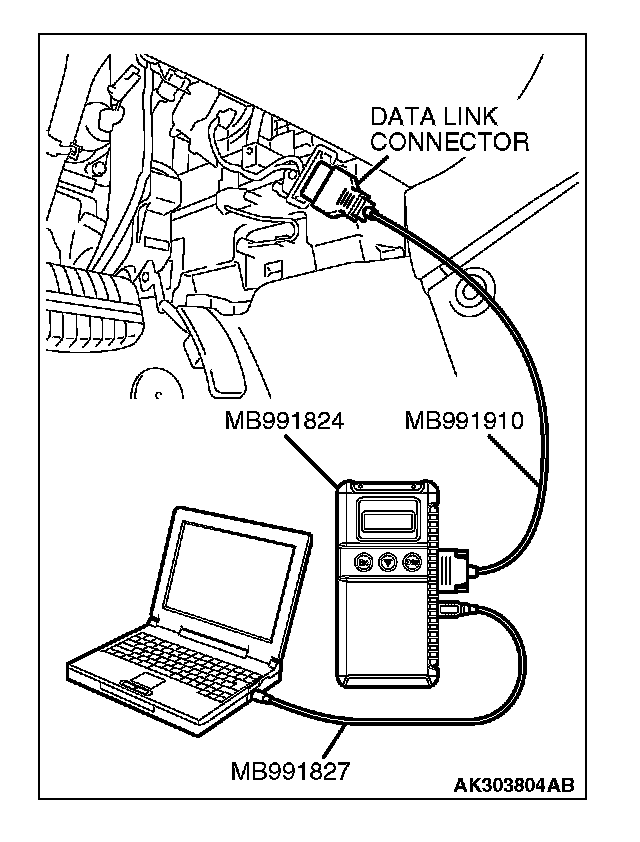 DATA LINK CONNECTOR

MB991824

MB991910

MB991827

AK303804AB