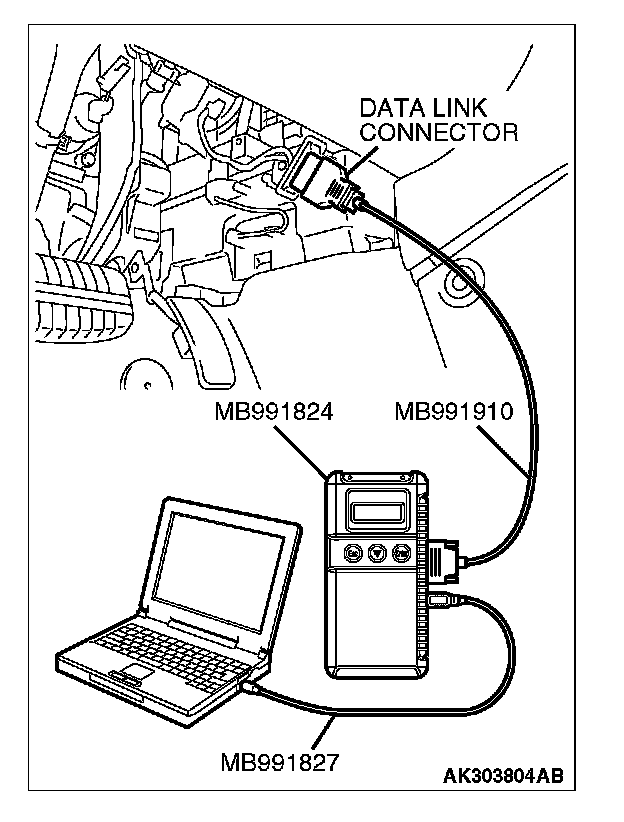 DATA LINK CONNECTOR

MB991824

MB991910

MB991827

AK303804AB