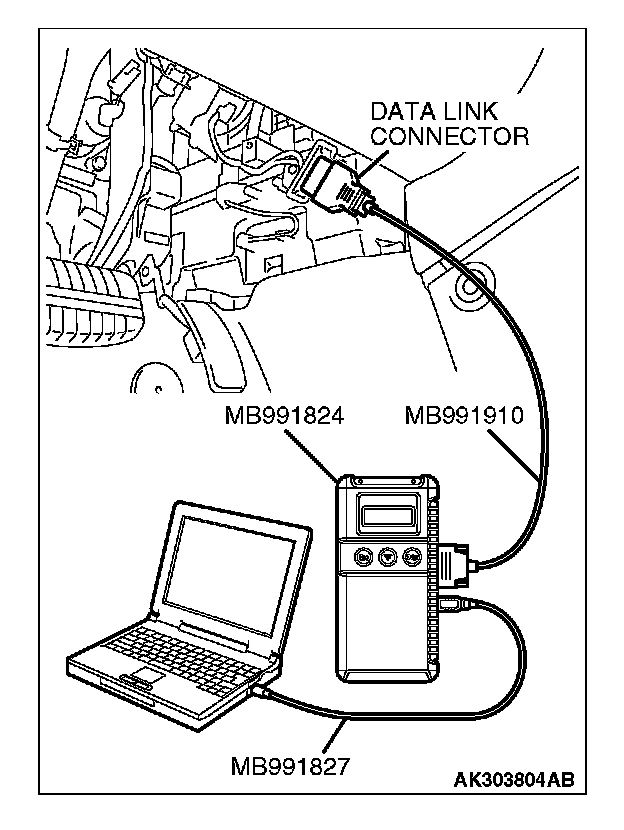 DATA LINK CONNECTOR

MB991824

MB991910

MB991827

AK303804AB