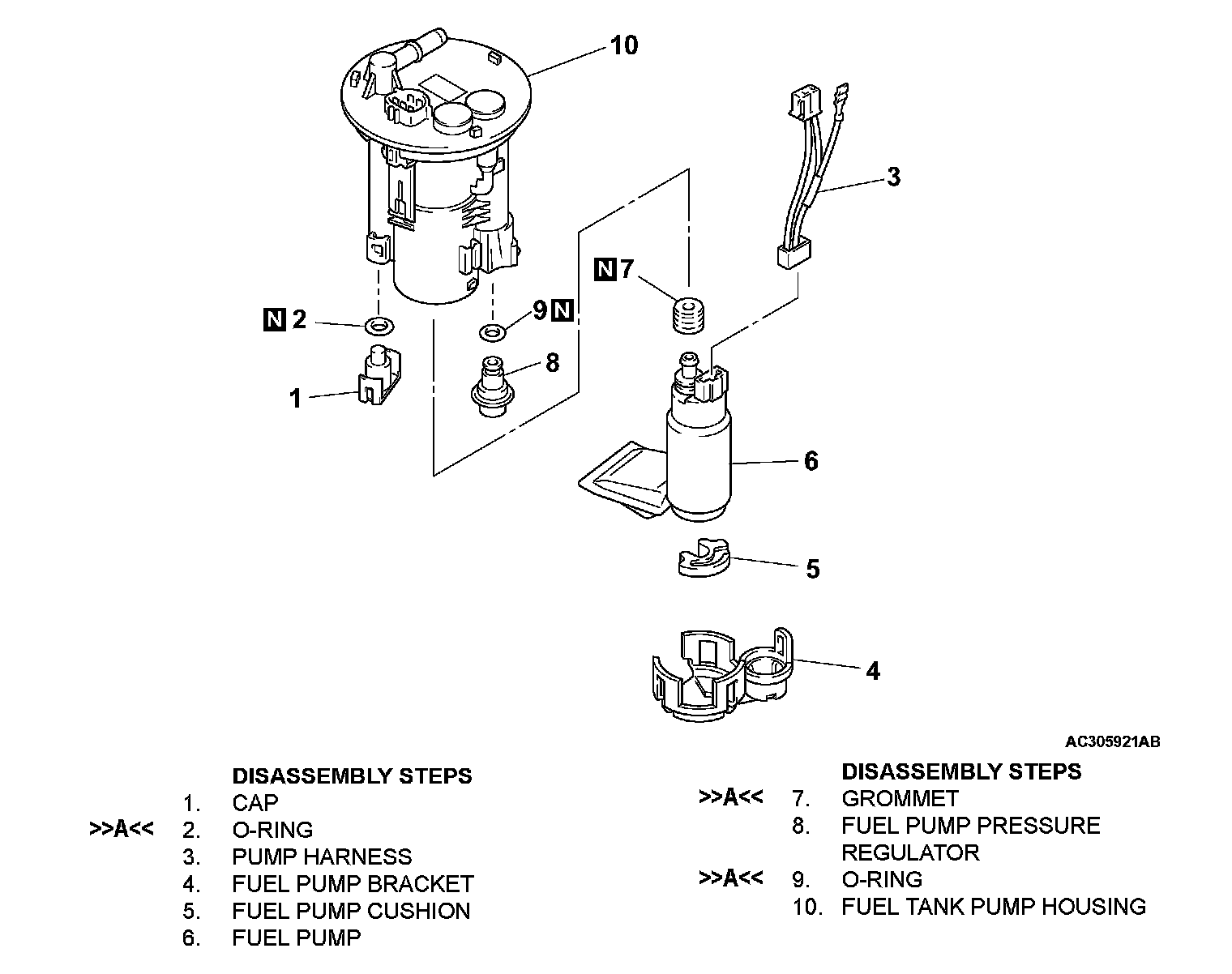 10

3

N 7

N 2

9 N

8

1

6

5

4

AC305921AB

DISASSEMBLY STEPS
1. CAP
>>A<< 2. O-RING
3. PUMP HARNESS
4. FUEL PUMP BRACKET
5. FUEL PUMP CUSHION
6. FUEL PUMP

DISASSEMBLY STEPS
>>A<< 7. GROMMET
8. FUEL PUMP PRESSURE REGULATOR
>>A<< 9. O-RING
10. FUEL TANK PUMP HOUSING