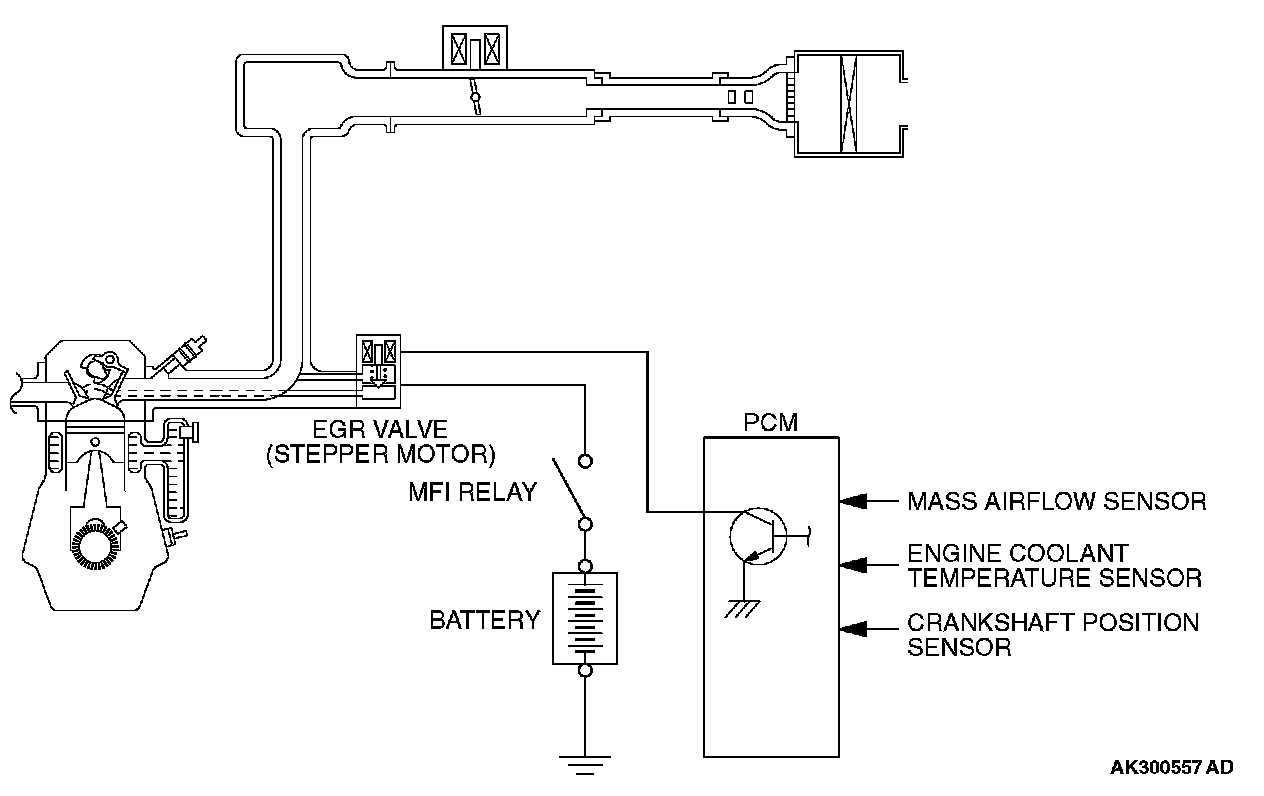 EGR VALVE
(STEPPER MOTOR)

MFI RELAY

BATTERY

PCM

MASS AIRFLOW SENSOR

ENGINE COOLANT
TEMPERATURE SENSOR

CRANKSHAFT POSITION
SENSOR

AK300557 AD