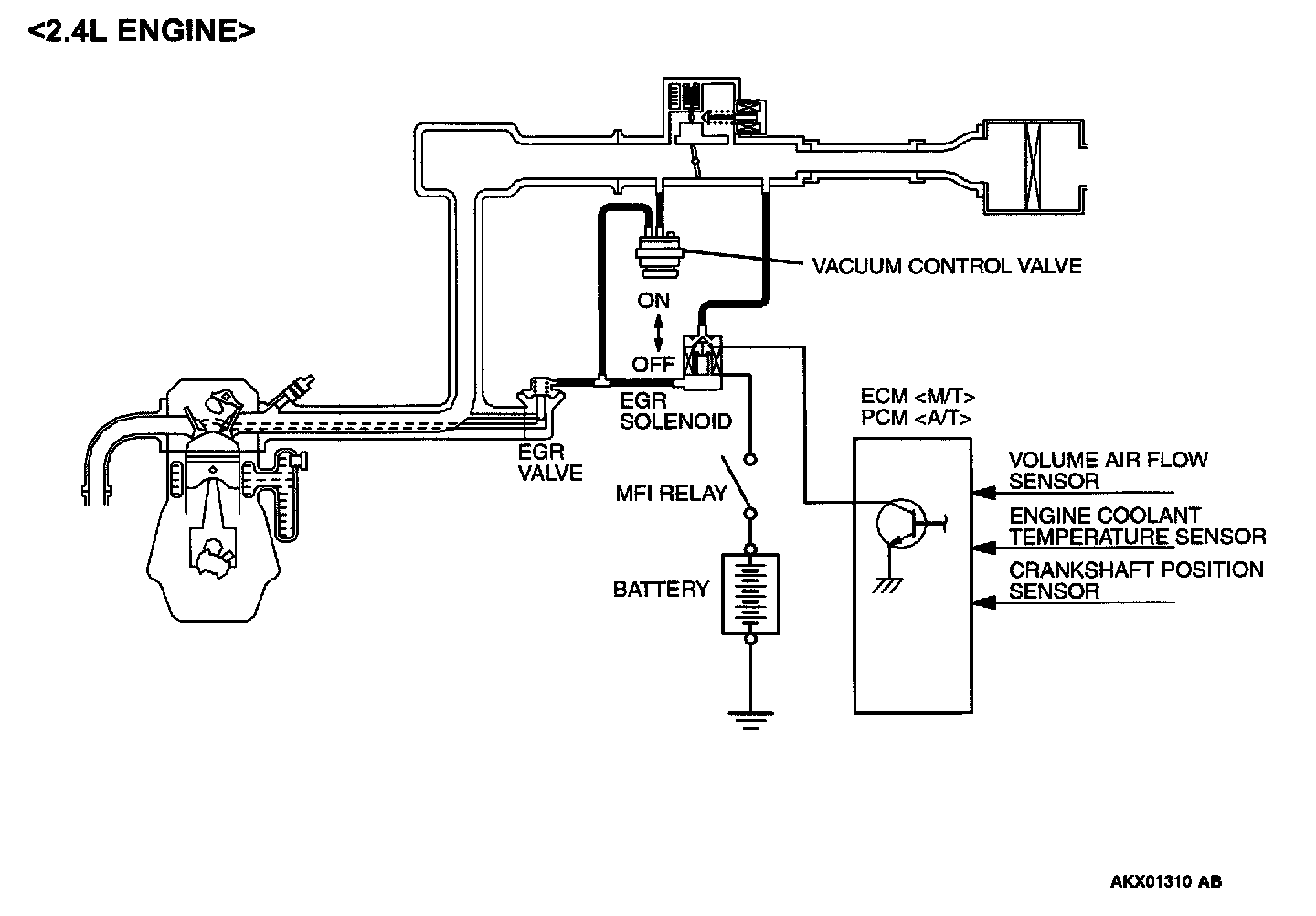 <2.4L ENGINE>

VACUUM CONTROL VALVE

ON

OFF

EGR SOLENOID

EGR VALVE

MFI RELAY

BATTERY

ECM <M/T>
PCM <A/T>

VOLUME AIR FLOW SENSOR

ENGINE COOLANT TEMPERATURE SENSOR

CRANKSHAFT POSITION SENSOR

AKX01310 AB