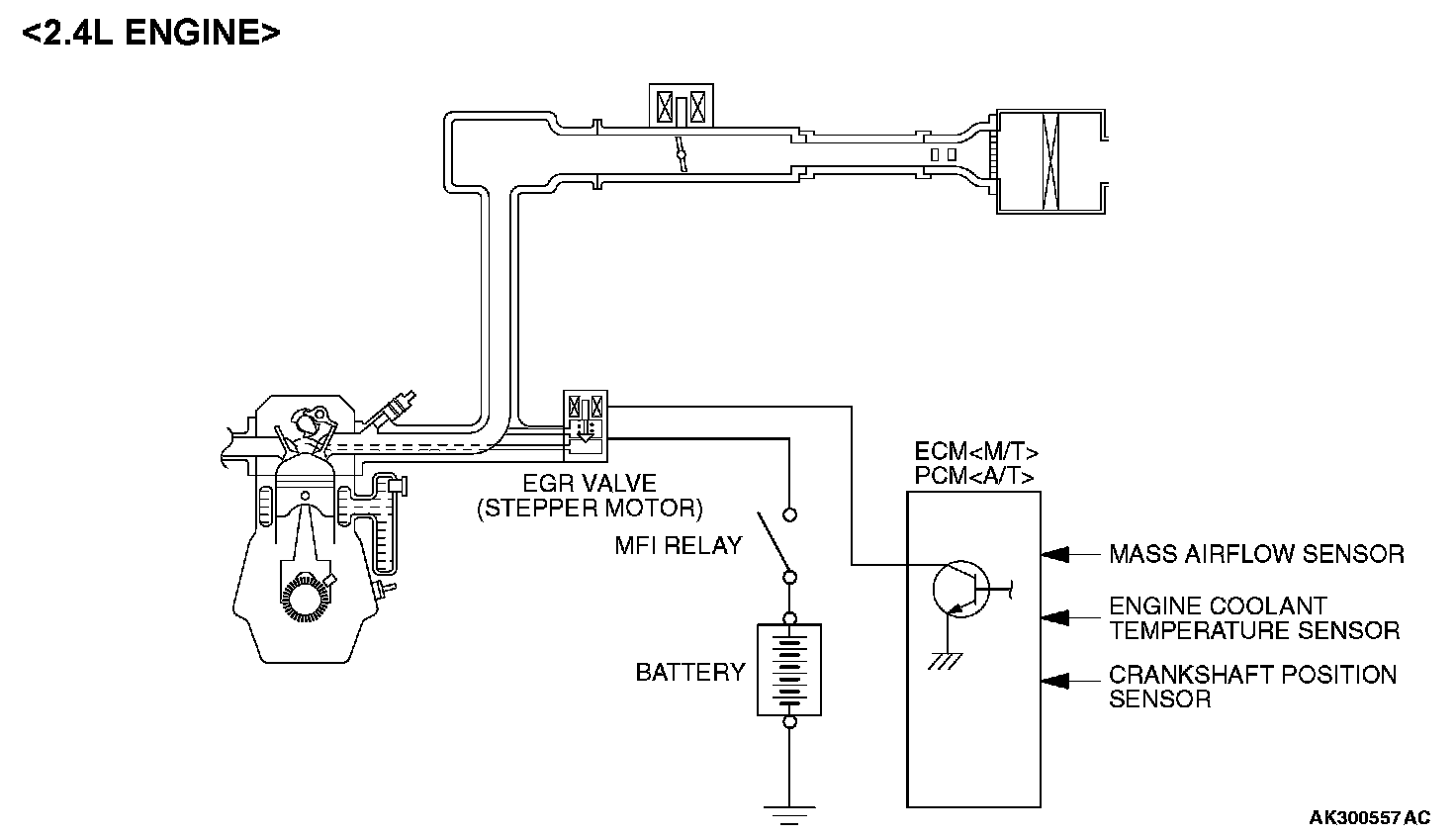 <2.4L ENGINE>

EGR VALVE (STEPPER MOTOR)

MFI RELAY

BATTERY

ECM<M/T>
PCM<A/T>

MASS AIRFLOW SENSOR

ENGINE COOLANT TEMPERATURE SENSOR

CRANKSHAFT POSITION SENSOR

AK300557 AC