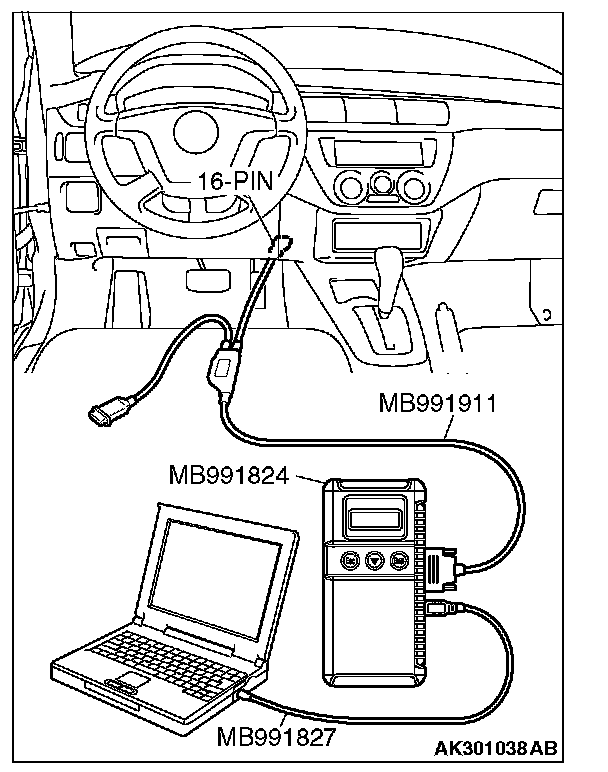 16-PIN

MB991911

MB991824

MB991827

AK301038AB