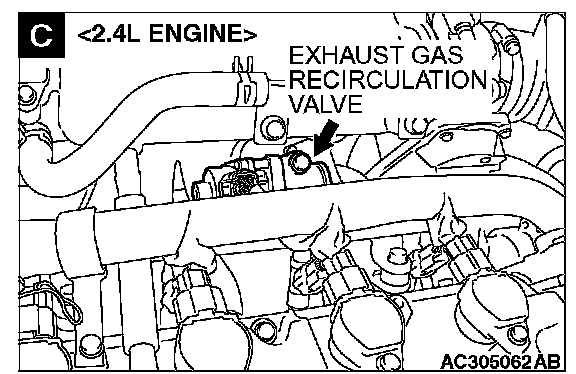 C <2.4L ENGINE>

EXHAUST GAS RECIRCULATION VALVE

AC305062 AB