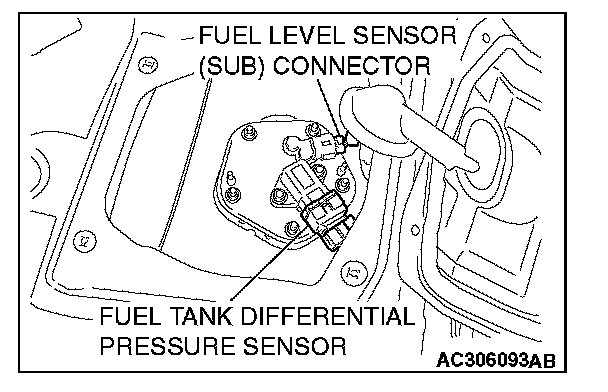 FUEL LEVEL SENSOR (SUB) CONNECTOR

FUEL TANK DIFFERENTIAL PRESSURE SENSOR

AC306093AB