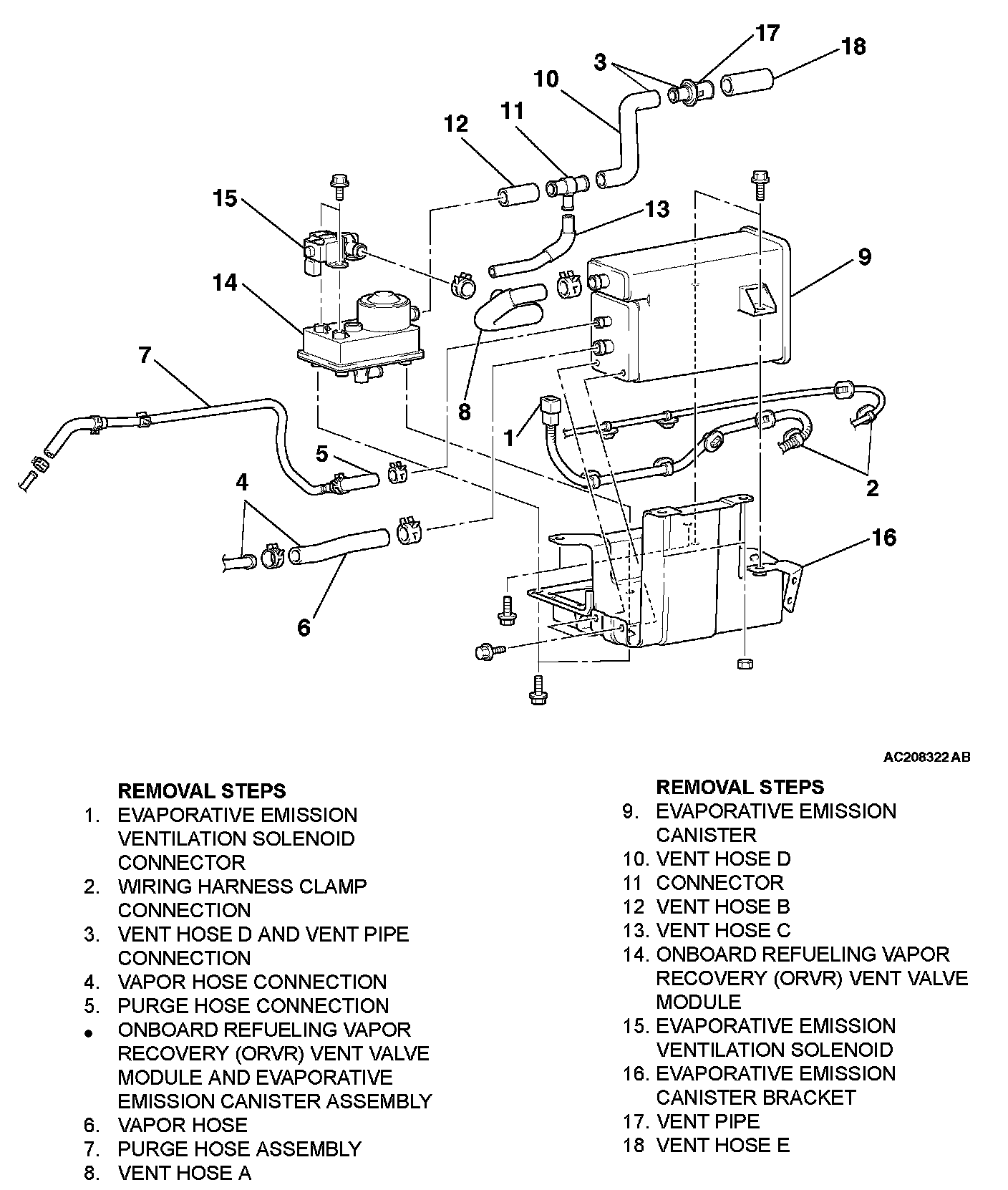 17
18
3
10
11
12
13
15
9
14
7
8
1
5
2
4
16
6

AC208322 AB

REMOVAL STEPS
1. EVAPORATIVE EMISSION VENTILATION SOLENOID CONNECTOR
2. WIRING HARNESS CLAMP CONNECTION
3. VENT HOSE D AND VENT PIPE CONNECTION
4. VAPOR HOSE CONNECTION
5. PURGE HOSE CONNECTION
• ONBOARD REFUELING VAPOR RECOVERY (ORVR) VENT VALVE MODULE AND EVAPORATIVE EMISSION CANISTER ASSEMBLY
6. VAPOR HOSE
7. PURGE HOSE ASSEMBLY
8. VENT HOSE A

REMOVAL STEPS
9. EVAPORATIVE EMISSION CANISTER
10. VENT HOSE D
11 CONNECTOR
12 VENT HOSE B
13. VENT HOSE C
14. ONBOARD REFUELING VAPOR RECOVERY (ORVR) VENT VALVE MODULE
15. EVAPORATIVE EMISSION VENTILATION SOLENOID
16. EVAPORATIVE EMISSION CANISTER BRACKET
17. VENT PIPE
18 VENT HOSE E