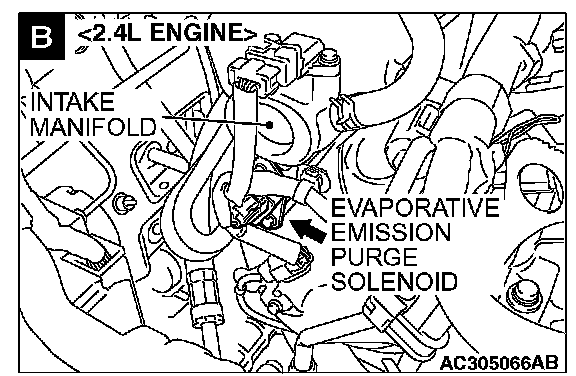 B <2.4L ENGINE>

INTAKE MANIFOLD

EVAPORATIVE EMISSION PURGE SOLENOID

AC305066AB