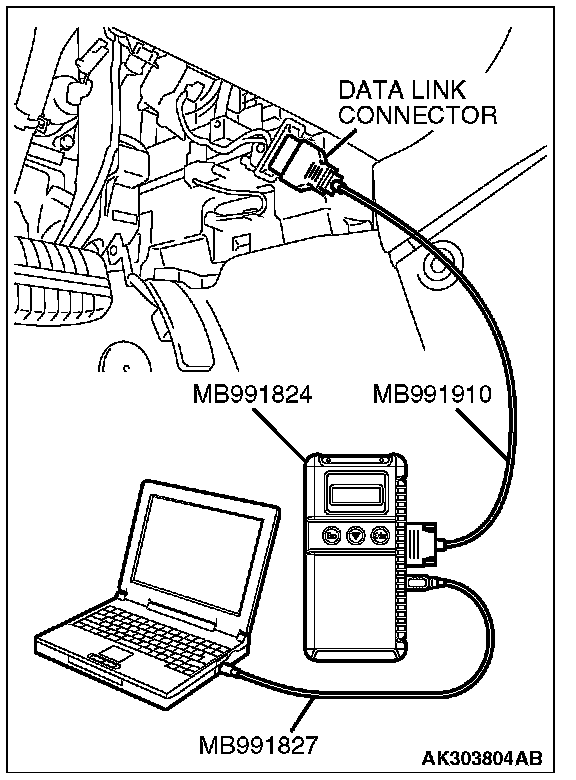 DATA LINK CONNECTOR

MB991824

MB991910

MB991827

AK303804AB