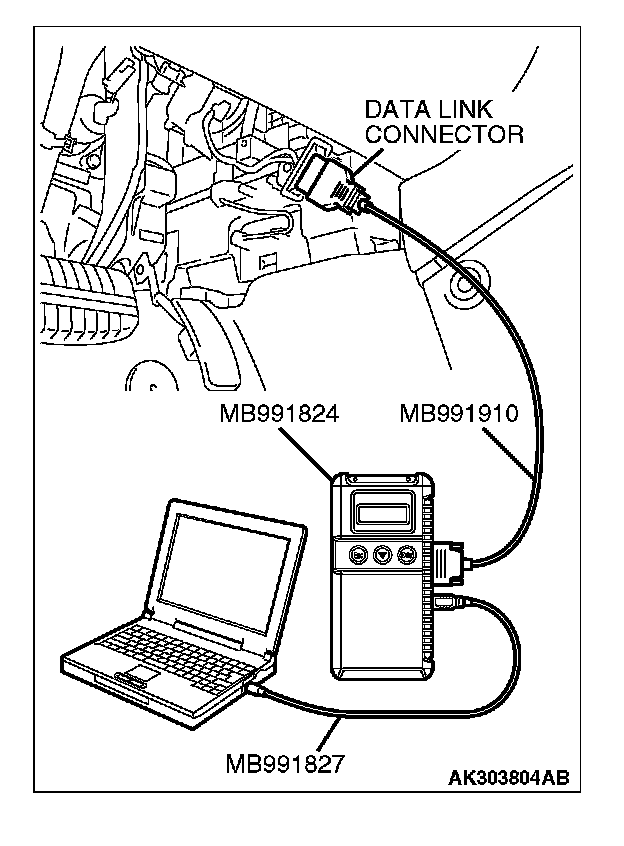 DATA LINK CONNECTOR

MB991824

MB991910

MB991827

AK303804AB