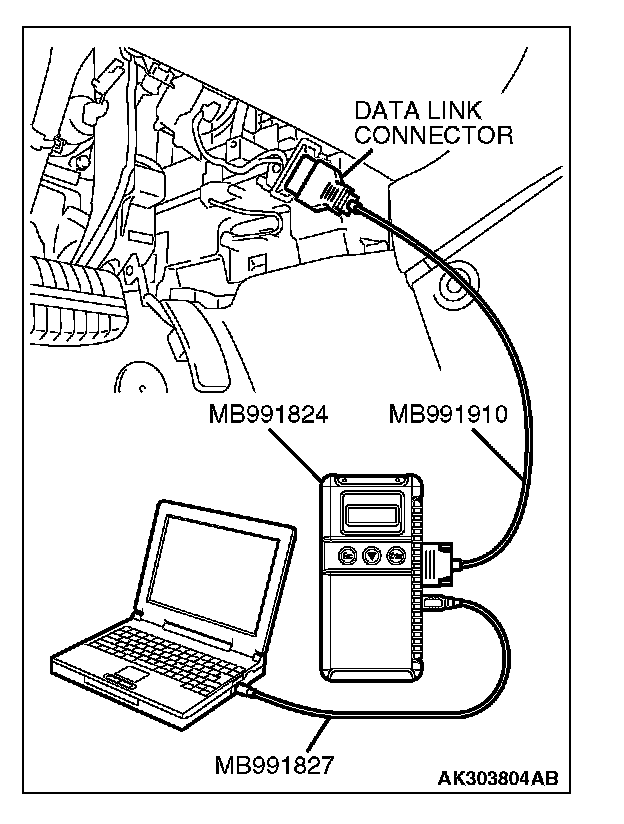 DATA LINK CONNECTOR

MB991824

MB991910

MB991827

AK303804AB