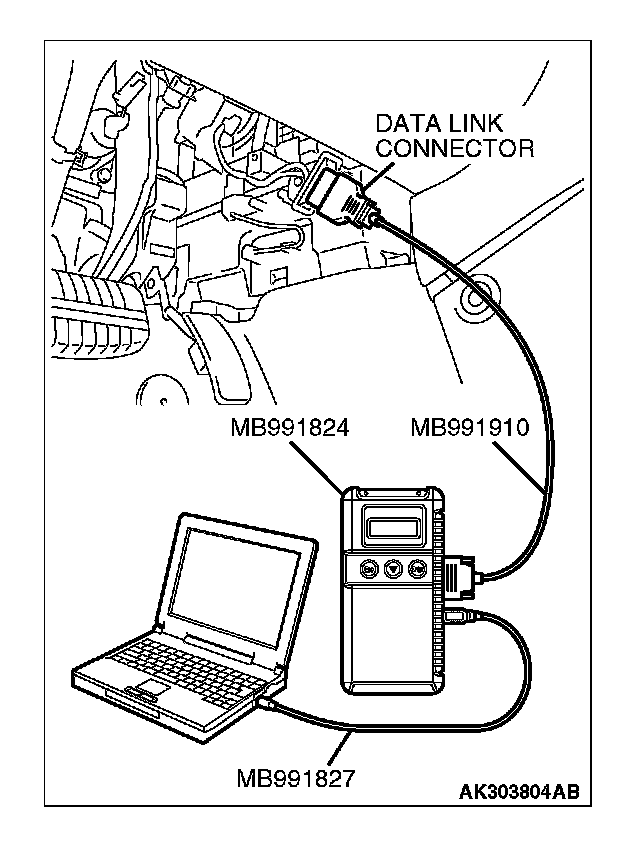 DATA LINK CONNECTOR

MB991824

MB991910

MB991827

AK303804AB