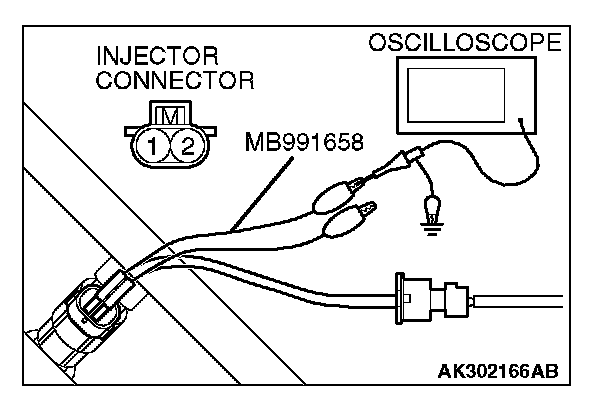 INJECTOR CONNECTOR

M

1 2

OSCILLOSCOPE

MB991658

AK302166AB