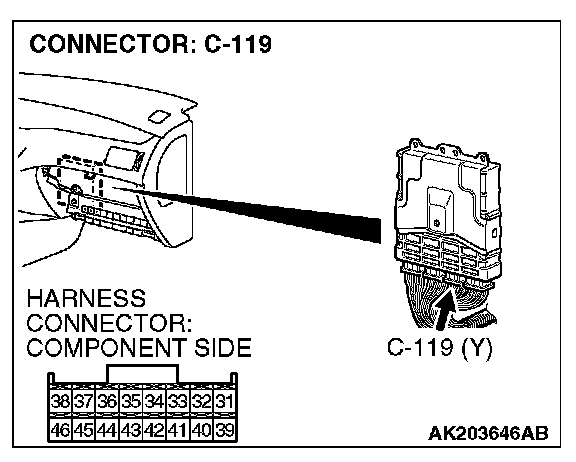 CONNECTOR: C-119

HARNESS CONNECTOR: COMPONENT SIDE

C-119 (Y)

| 38 | 37 | 36 | 35 | 34 | 33 | 32 | 31 |
|---|---|---|---|---|---|---|---|
| 46 | 45 | 44 | 43 | 42 | 41 | 40 | 39 |

AK203646AB