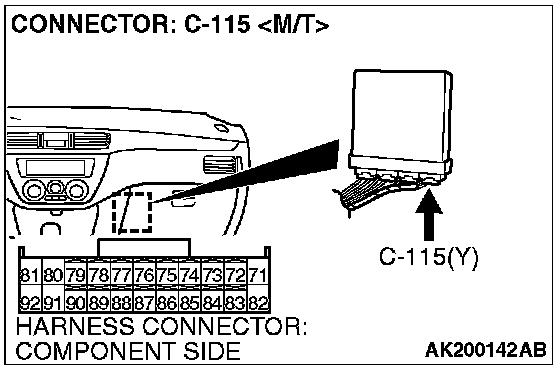 CONNECTOR: C-115 <M/T>

C-115(Y)

| 81 | 80 | 79 | 78 | 77 | 76 | 75 | 74 | 73 | 72 | 71 |
|---|---|---|---|---|---|---|---|---|---|---|
| 92 | 91 | 90 | 89 | 88 | 87 | 86 | 85 | 84 | 83 | 82 |

HARNESS CONNECTOR: COMPONENT SIDE

AK200142AB