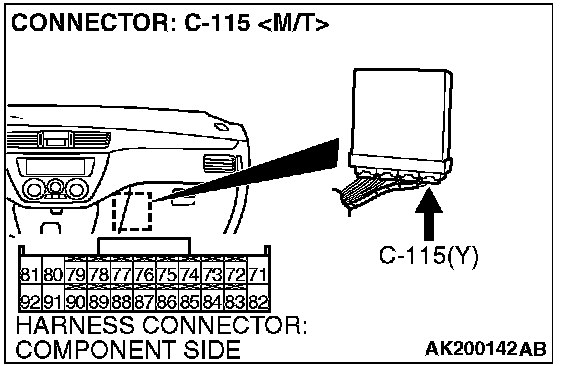 CONNECTOR: C-115 <M/T>

C-115(Y)

| 81 | 80 | 79 | 78 | 77 | 76 | 75 | 74 | 73 | 72 | 71 |
|---|---|---|---|---|---|---|---|---|---|---|
| 92 | 91 | 90 | 89 | 88 | 87 | 86 | 85 | 84 | 83 | 82 |

HARNESS CONNECTOR: COMPONENT SIDE

AK200142AB