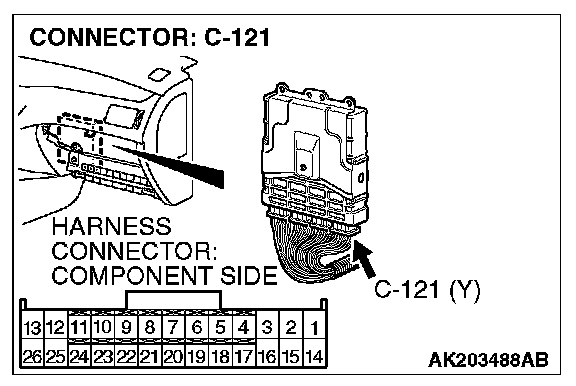 CONNECTOR: C-121

HARNESS CONNECTOR: COMPONENT SIDE

C-121 (Y)

| 13 | 12 | 11 | 10 | 9 | 8 | 7 | 6 | 5 | 4 | 3 | 2 | 1 |
|---|---|---|---|---|---|---|---|---|---|---|---|---|
| 26 | 25 | 24 | 23 | 22 | 21 | 20 | 19 | 18 | 17 | 16 | 15 | 14 |

AK203488AB