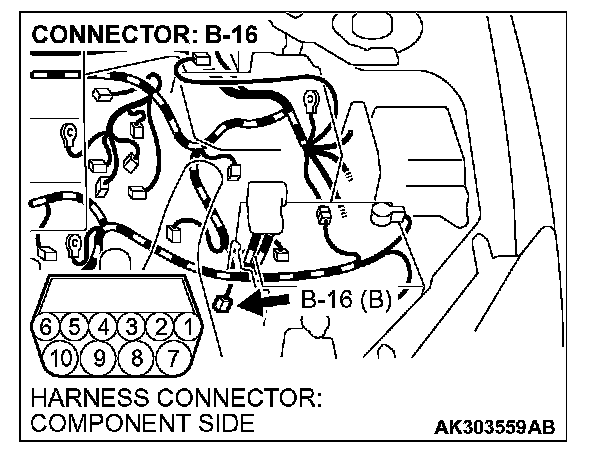 CONNECTOR: B-16

B-16 (B)

6 5 4 3 2 1
10 9 8 7

HARNESS CONNECTOR:
COMPONENT SIDE

AK303559AB