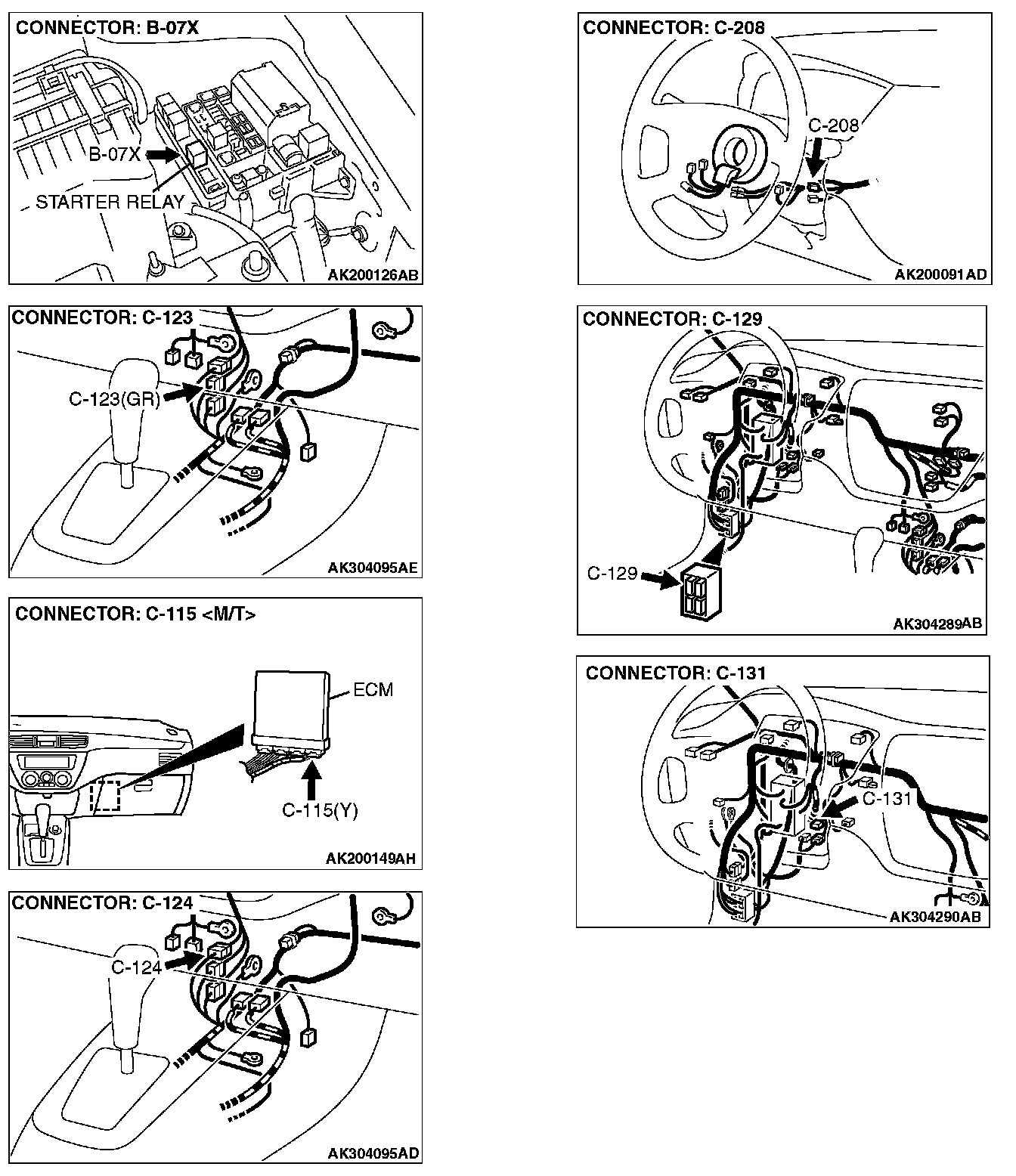 CONNECTOR: B-07X

B-07X

STARTER RELAY

AK200126AB

CONNECTOR: C-123

C-123(GR)

AK304095AE

CONNECTOR: C-115 <M/T>

ECM

C-115(Y)

AK200149AH

CONNECTOR: C-124

C-124

AK304095AD

CONNECTOR: C-208

C-208

AK200091AD

CONNECTOR: C-129

C-129

AK304289AB

CONNECTOR: C-131

C-131

AK304290AB