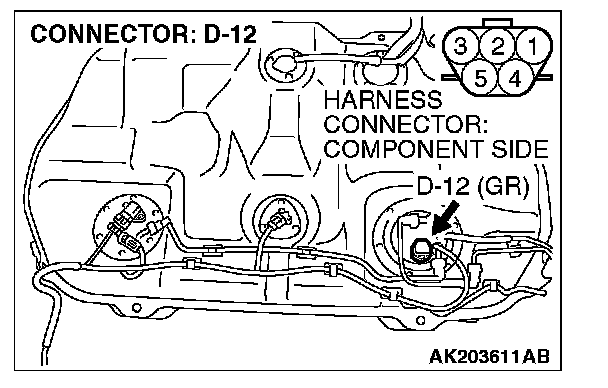 CONNECTOR: D-12

3 2 1
5 4

HARNESS CONNECTOR: COMPONENT SIDE

D-12 (GR)

AK203611AB