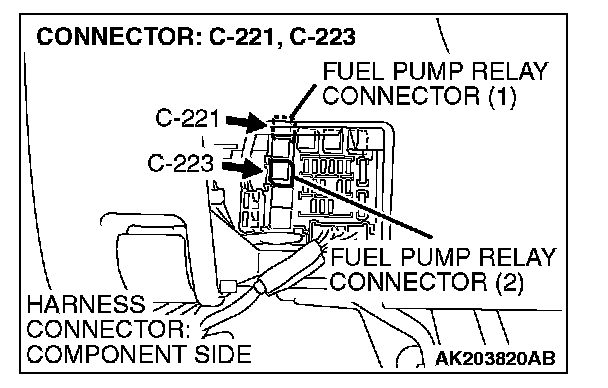 CONNECTOR: C-221, C-223

FUEL PUMP RELAY CONNECTOR (1)

C-221

C-223

FUEL PUMP RELAY CONNECTOR (2)

HARNESS CONNECTOR: COMPONENT SIDE

AK203820AB