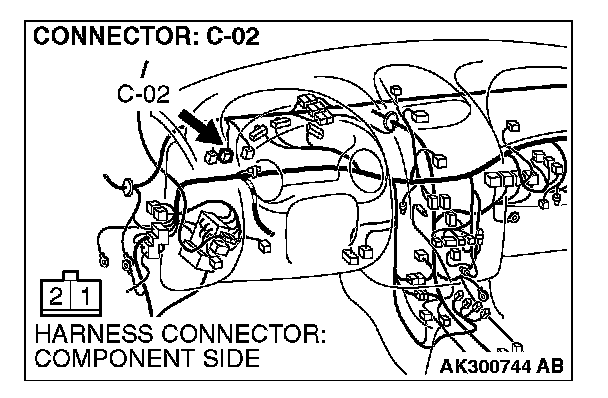 CONNECTOR: C-02

C-02

2 1

HARNESS CONNECTOR: COMPONENT SIDE

AK300744 AB