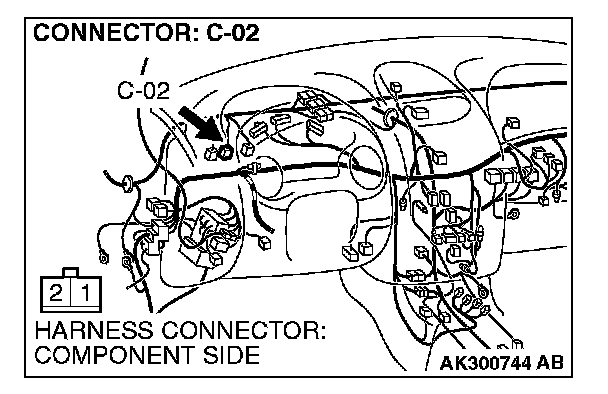 CONNECTOR: C-02

C-02

2 1

HARNESS CONNECTOR: COMPONENT SIDE

AK300744 AB